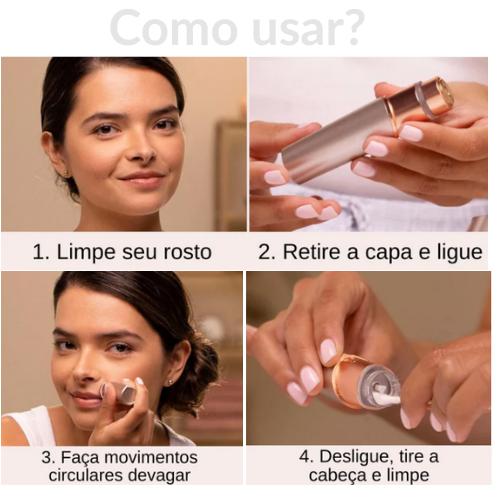 Como usar?

1. Limpe seu rosto

2. Retire a capa e ligue

3. Faça movimentos circulares devagar

4. Desligue, tire a cabeça e limpe